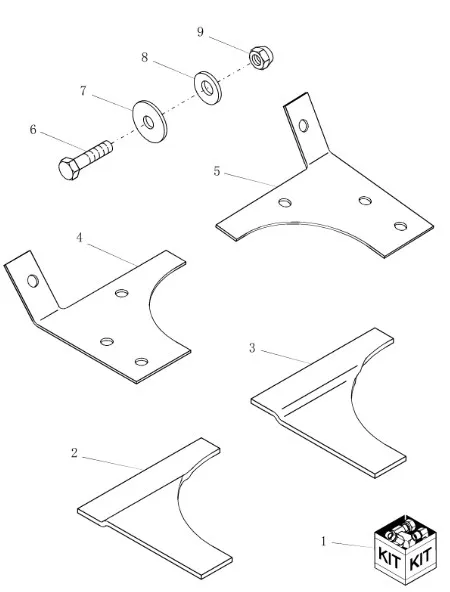 9
8
7
6
5
4
3
2
1
KIT KIT