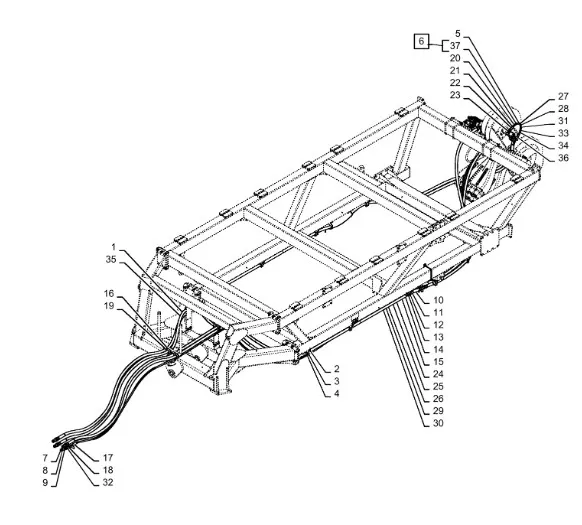 6
5
37
20
21
22
23
27
28
31
33
34
36
1
35
16
19
10
11
12
13
14
15
24
25
26
29
30
2
3
4
7
8
9
17
18
32