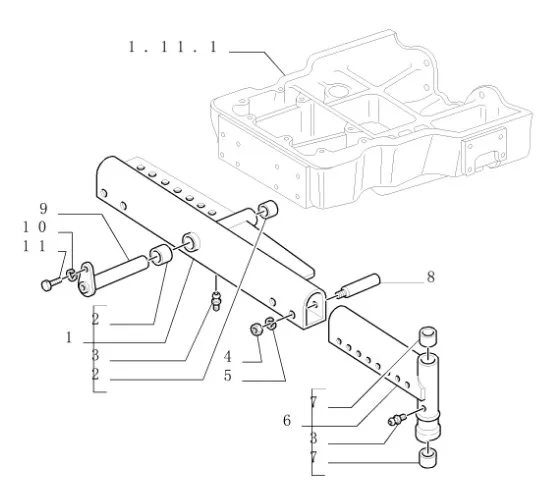 1.11.1
9
10
11
8
2
1
3
2
4
5
7
6
3
7