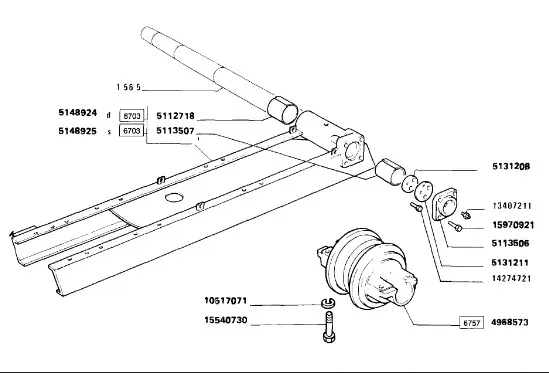 1565

5148924 d 6703 5112718
5148925 s 6703 5113507

5131208
13407211
15970921
5113506
5131211
14274721

10517071
15540730
6757 4968573